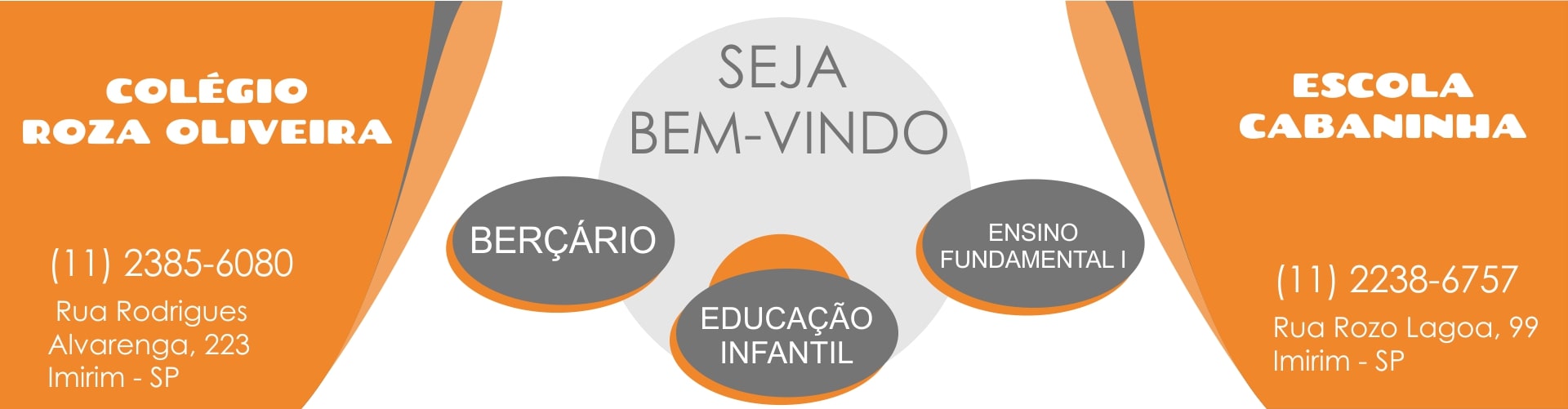 COLÉGIO
ROZA OLIVEIRA

(11) 2385-6080

Rua Rodrigues
Alvarenga, 223
Imirim - SP

SEJA
BEM-VINDO

BERÇÁRIO

EDUCAÇÃO
INFANTIL

ENSINO
FUNDAMENTAL I

ESCOLA
CABANINHA

(11) 2238-6757

Rua Rozo Lagoa, 99
Imirim - SP